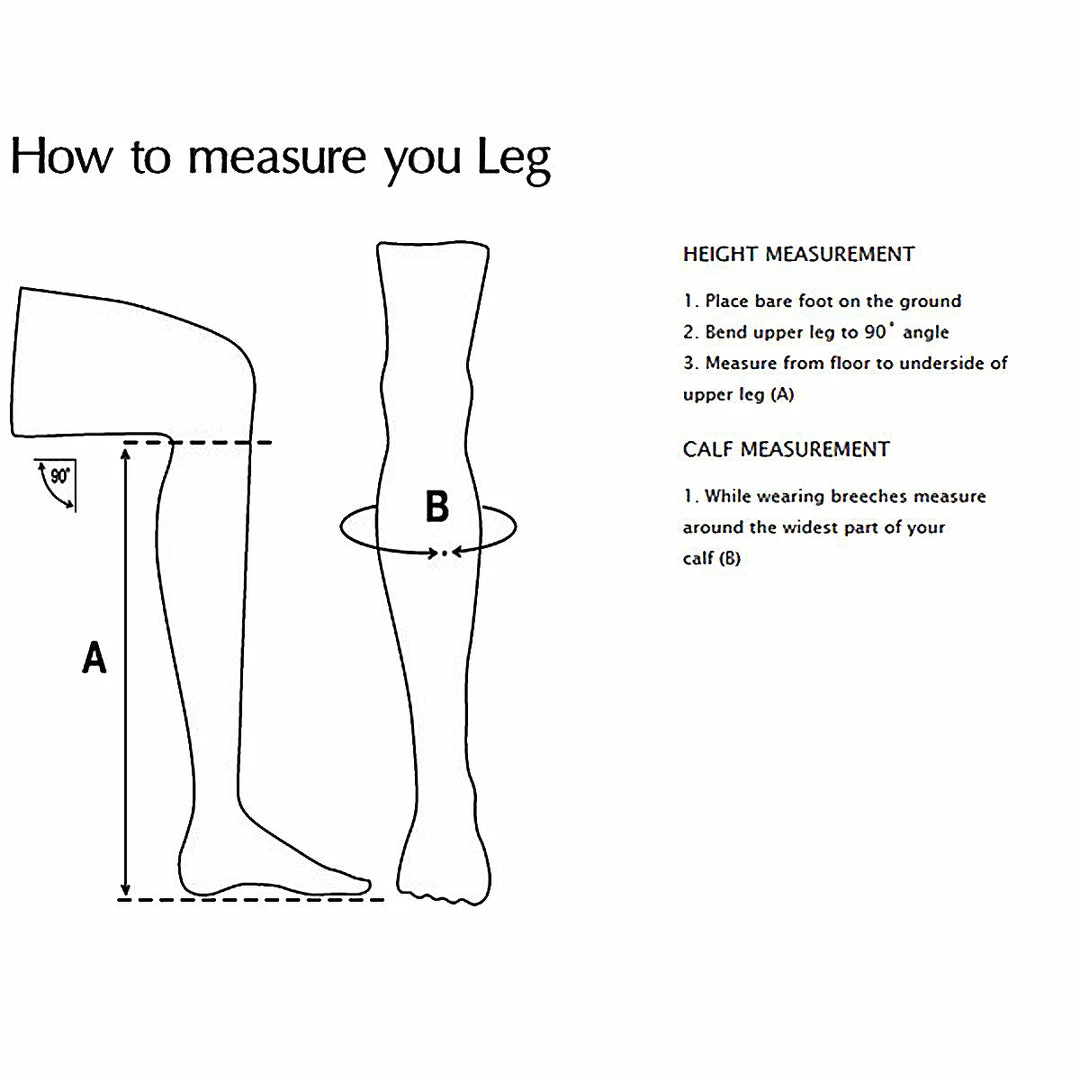 How to measure you Leg

90°

A

B

HEIGHT MEASUREMENT

1. Place bare foot on the ground
2. Bend upper leg to 90° angle
3. Measure from floor to underside of upper leg (A)

CALF MEASUREMENT

1. While wearing breeches measure around the widest part of your calf (B)